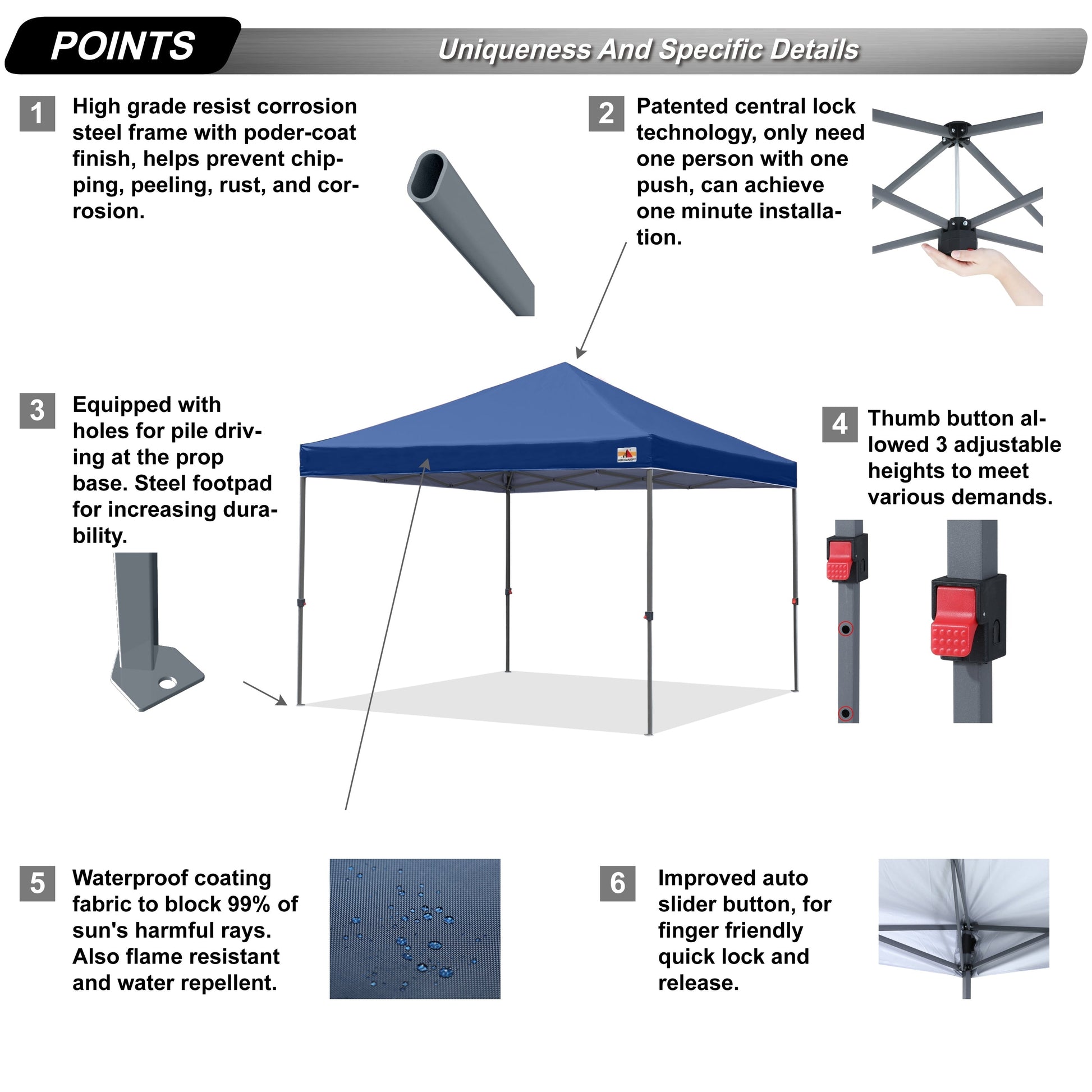 POINTS

Uniqueness And Specific Details

1 High grade resist corrosion steel frame with poder-coat finish, helps prevent chipping, peeling, rust, and corrosion.

2 Patented central lock technology, only need one person with one push, can achieve one minute installation.

3 Equipped with holes for pile driving at the prop base. Steel footpad for increasing durability.

ABCCANOPY

4 Thumb button allowed 3 adjustable heights to meet various demands.

5 Waterproof coating fabric to block 99% of sun's harmful rays. Also flame resistant and water repellent.

6 Improved auto slider button, for finger friendly quick lock and release.